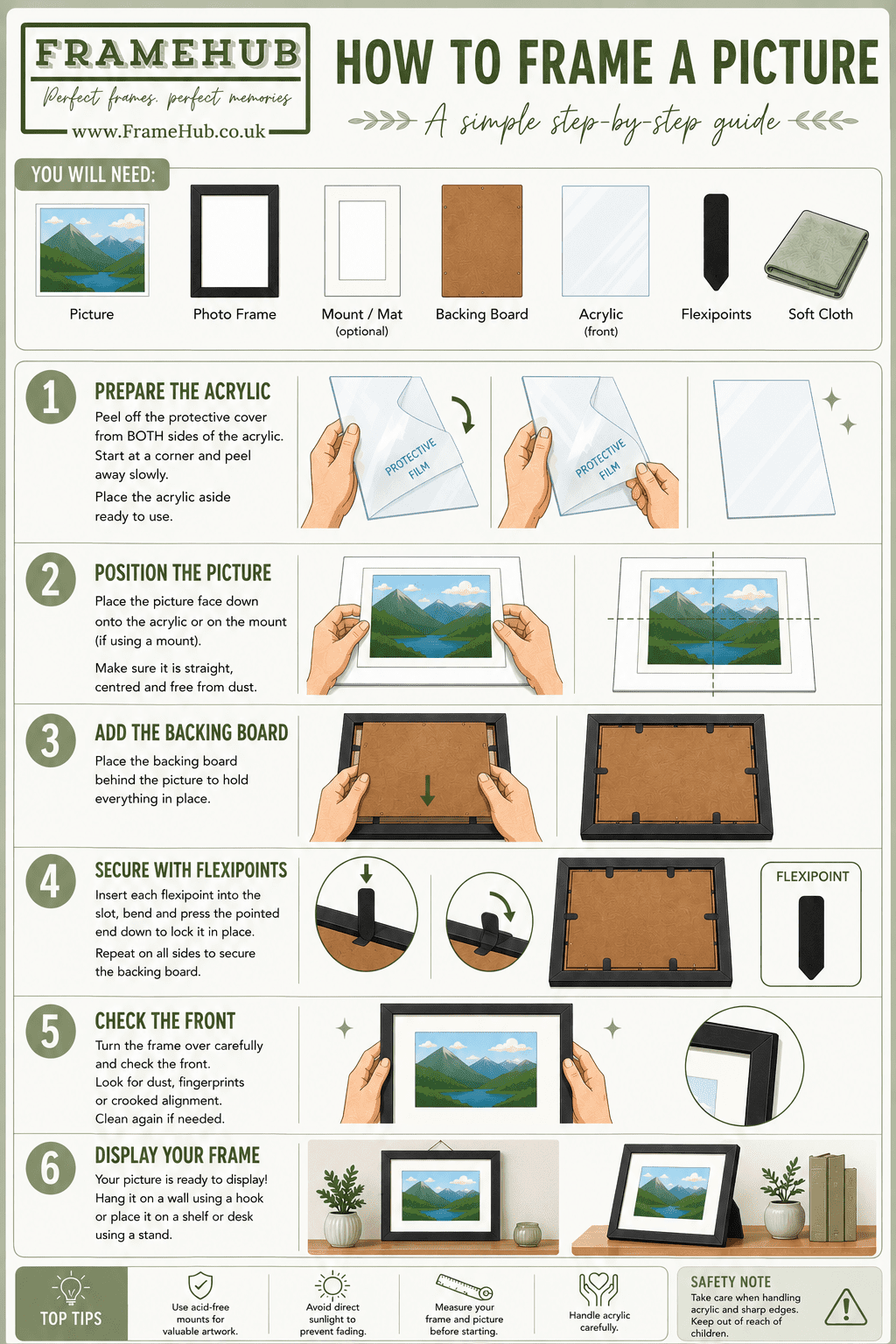 FRAMEHUB
Perfect frames, perfect memories
www.FrameHub.co.uk

HOW TO FRAME A PICTURE
A simple step-by-step guide

YOU WILL NEED:
Picture
Photo Frame
Mount / Mat (optional)
Backing Board
Acrylic (front)
Flexipoints
Soft Cloth

1 PREPARE THE ACRYLIC
Peel off the protective cover from BOTH sides of the acrylic. Start at a corner and peel away slowly.
Place the acrylic aside ready to use.
PROTECTIVE FILM
PROTECTIVE FILM

2 POSITION THE PICTURE
Place the picture face down onto the acrylic or on the mount (if using a mount).
Make sure it is straight, centred and free from dust.

3 ADD THE BACKING BOARD
Place the backing board behind the picture to hold everything in place.

4 SECURE WITH FLEXIPOINTS
Insert each flexipoint into the slot, bend and press the pointed end down to lock it in place.
Repeat on all sides to secure the backing board.
FLEXIPOINT

5 CHECK THE FRONT
Turn the frame over carefully and check the front.
Look for dust, fingerprints or crooked alignment.
Clean again if needed.

6 DISPLAY YOUR FRAME
Your picture is ready to display! Hang it on a wall using a hook or place it on a shelf or desk using a stand.

TOP TIPS
Use acid-free mounts for valuable artwork.
Avoid direct sunlight to prevent fading.
Measure your frame and picture before starting.
Handle acrylic carefully.

SAFETY NOTE
Take care when handling acrylic and sharp edges. Keep out of reach of children.